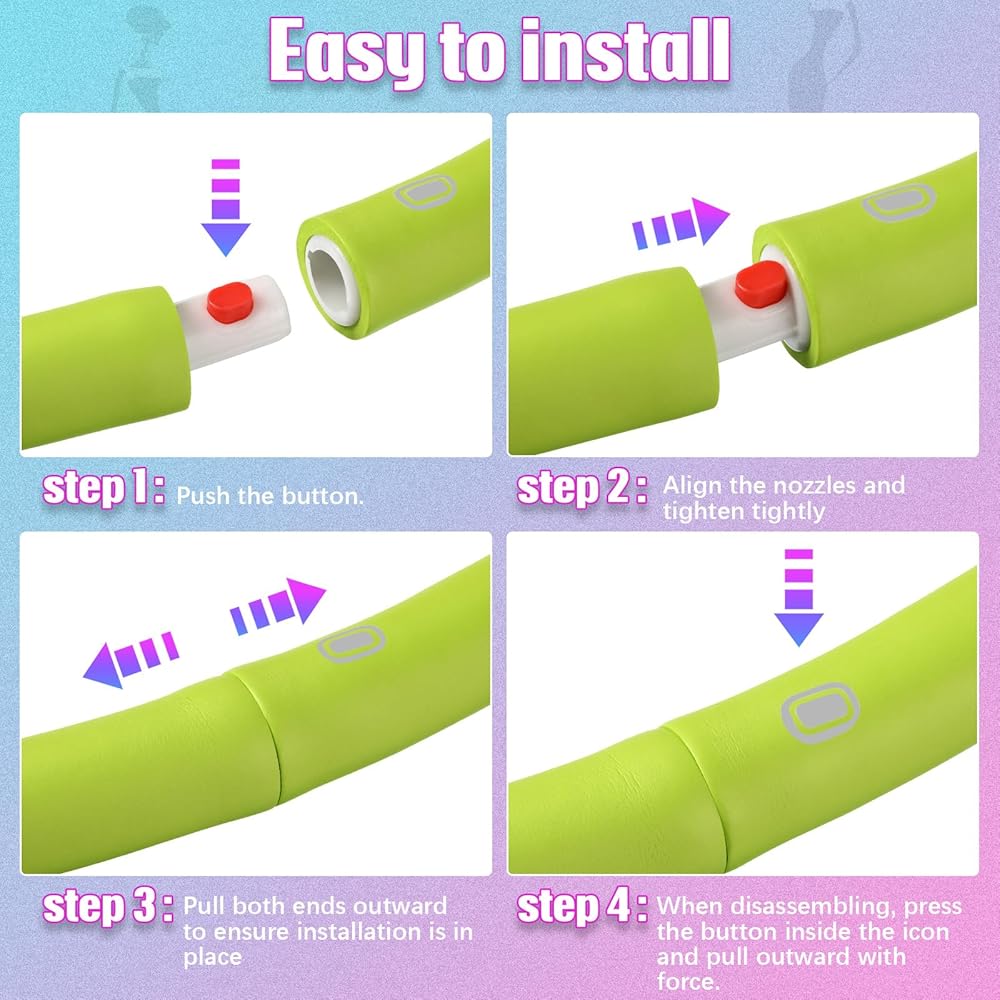 Easy to install

step 1: Push the button.

step 2: Align the nozzles and tighten tightly

step 3: Pull both ends outward to ensure installation is in place

step 4: When disassembling, press the button inside the icon and pull outward with force.