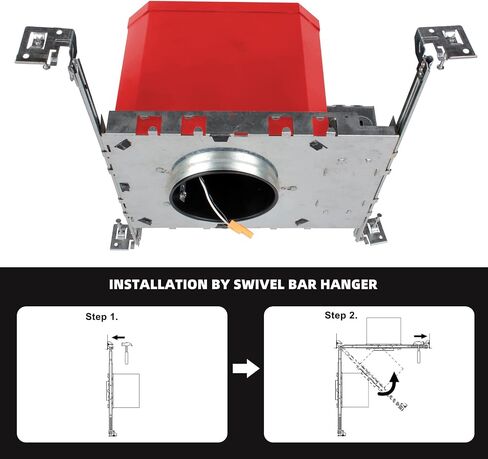 INSTALLATION BY SWIVEL BAR HANGER

Step 1.

Step 2.