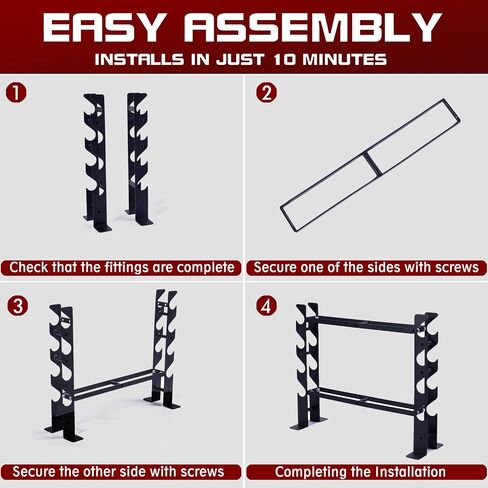 EASY ASSEMBLY
INSTALLS IN JUST 10 MINUTES

1
Check that the fittings are complete

2
Secure one of the sides with screws

3
Secure the other side with screws

4
Completing the Installation