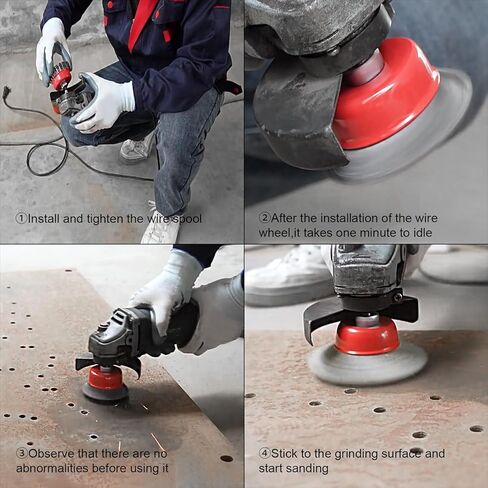 ①Install and tighten the wire spool

②After the installation of the wire wheel,it takes one minute to idle

③Observe that there are no abnormalities before using it

④Stick to the grinding surface and start sanding