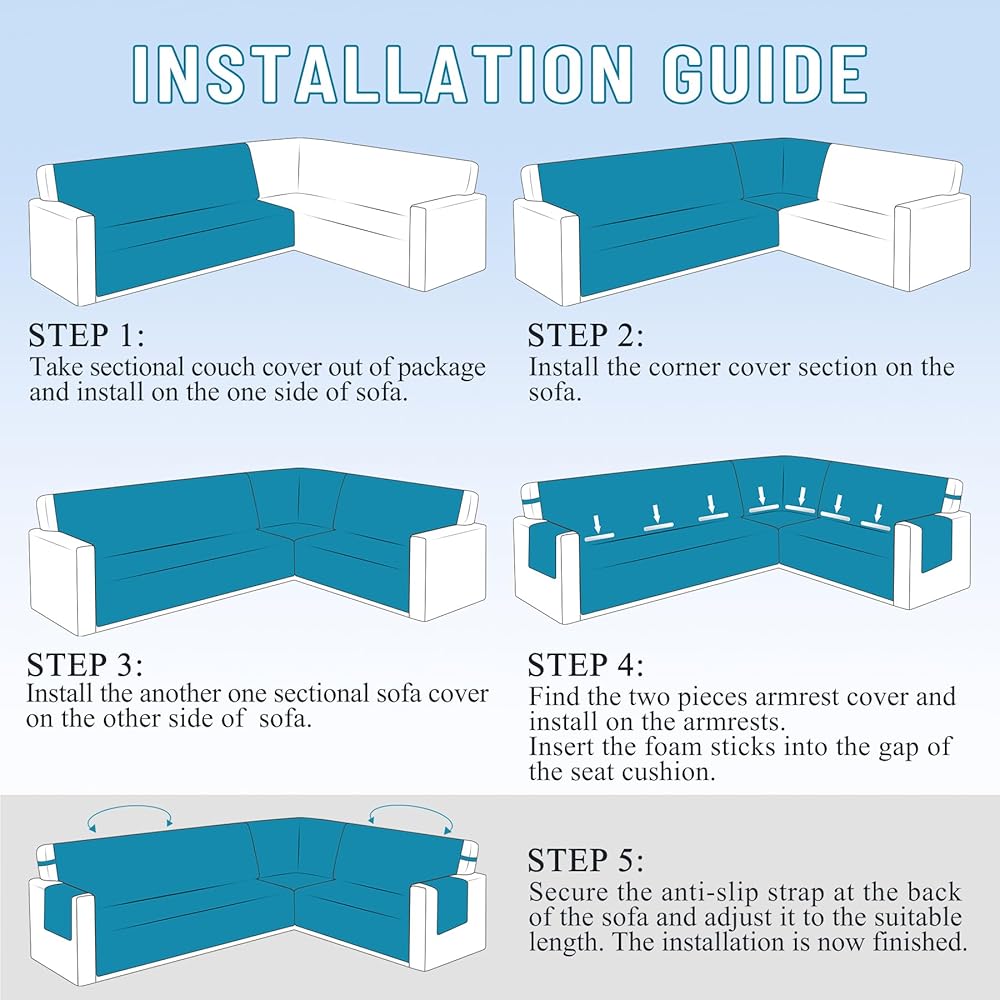 INSTALLATION GUIDE

STEP 1:
Take sectional couch cover out of package and install on the one side of sofa.

STEP 2:
Install the corner cover section on the sofa.

STEP 3:
Install the another one sectional sofa cover on the other side of sofa.

STEP 4:
Find the two pieces armrest cover and install on the armrests.
Insert the foam sticks into the gap of the seat cushion.

STEP 5:
Secure the anti-slip strap at the back of the sofa and adjust it to the suitable length. The installation is now finished.