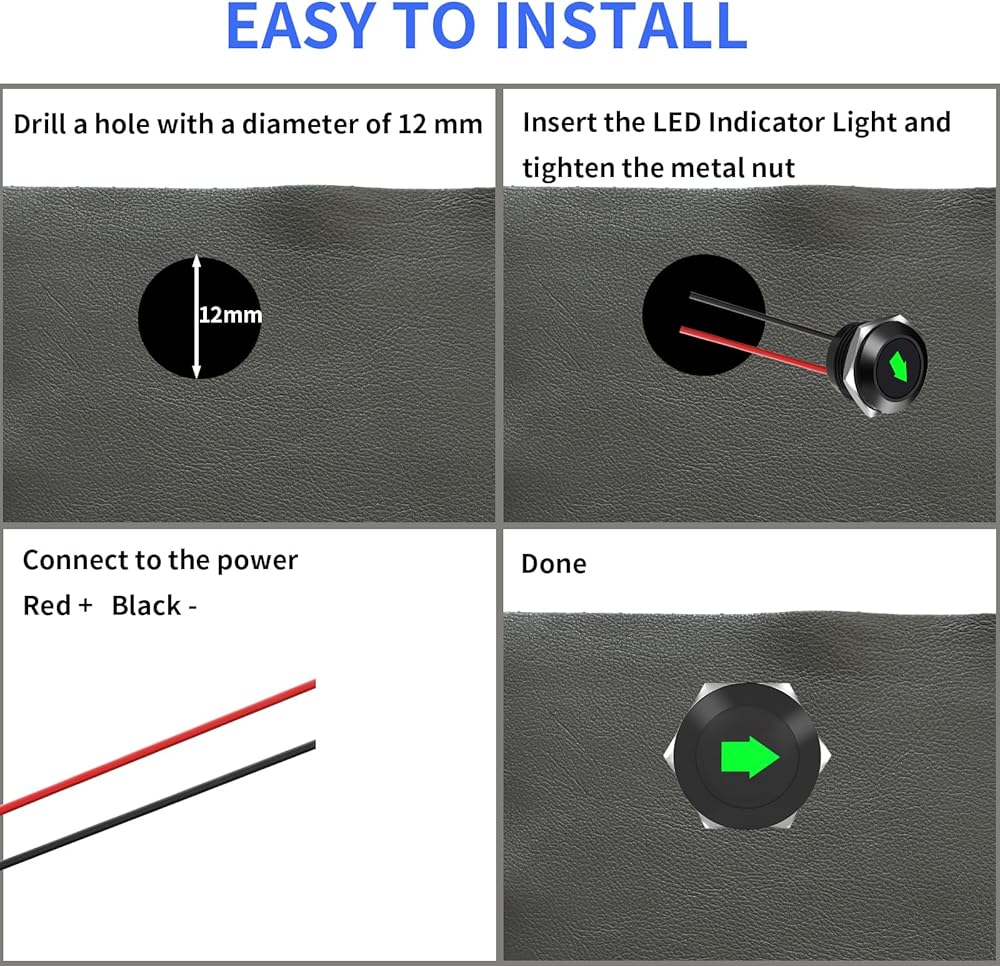 EASY TO INSTALL

Drill a hole with a diameter of 12 mm

12mm

Insert the LED Indicator Light and tighten the metal nut

Connect to the power

Red + Black -

Done