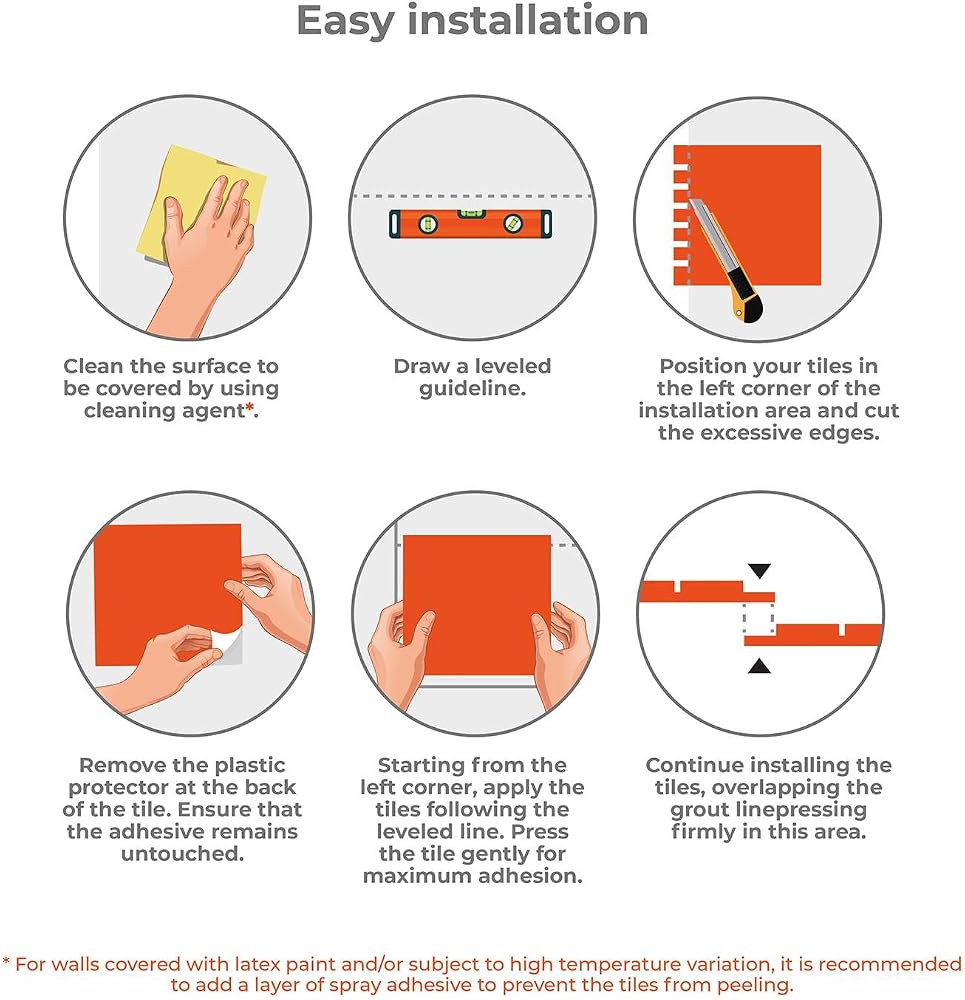 Easy installation

Clean the surface to be covered by using cleaning agent*.

Draw a leveled guideline.

Position your tiles in the left corner of the installation area and cut the excessive edges.

Remove the plastic protector at the back of the tile. Ensure that the adhesive remains untouched.

Starting from the left corner, apply the tiles following the leveled line. Press the tile gently for maximum adhesion.

Continue installing the tiles, overlapping the grout linepressing firmly in this area.

* For walls covered with latex paint and/or subject to high temperature variation, it is recommended to add a layer of spray adhesive to prevent the tiles from peeling.