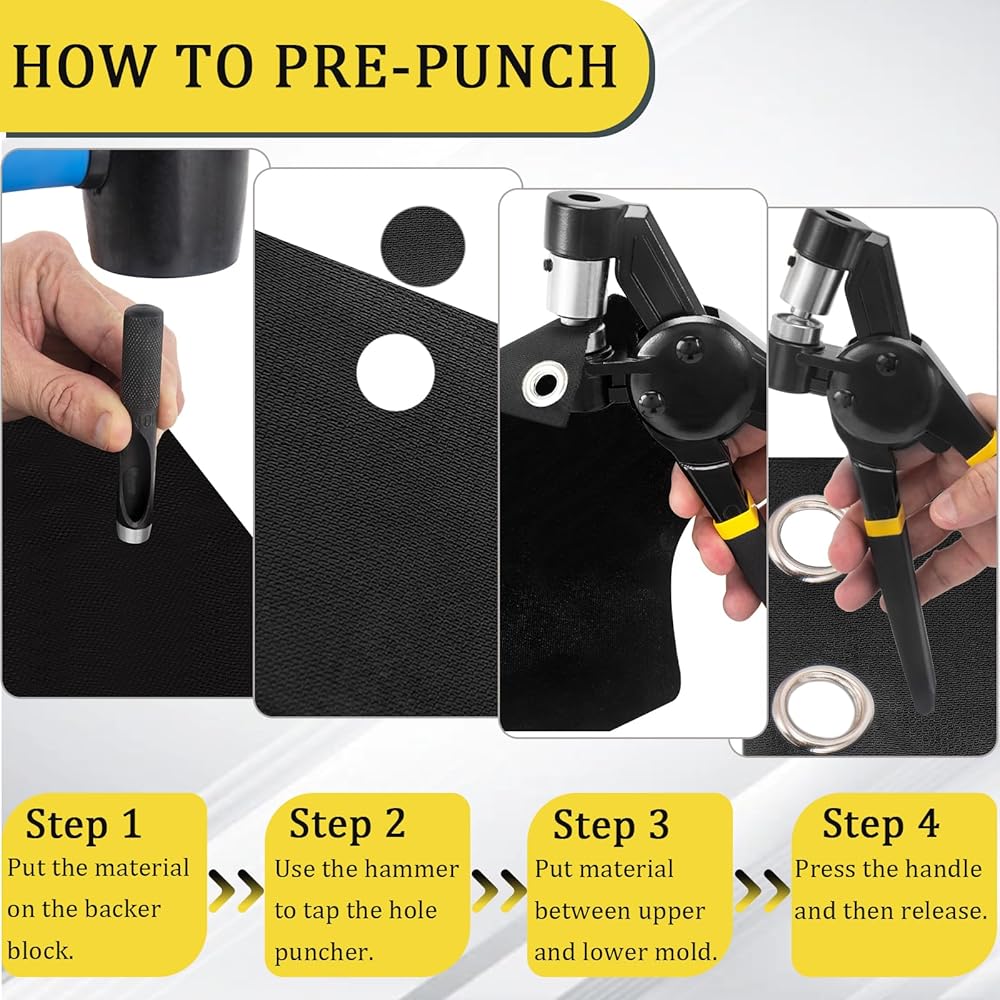 HOW TO PRE-PUNCH

Step 1
Put the material on the backer block.

Step 2
Use the hammer to tap the hole puncher.

Step 3
Put material between upper and lower mold.

Step 4
Press the handle and then release.