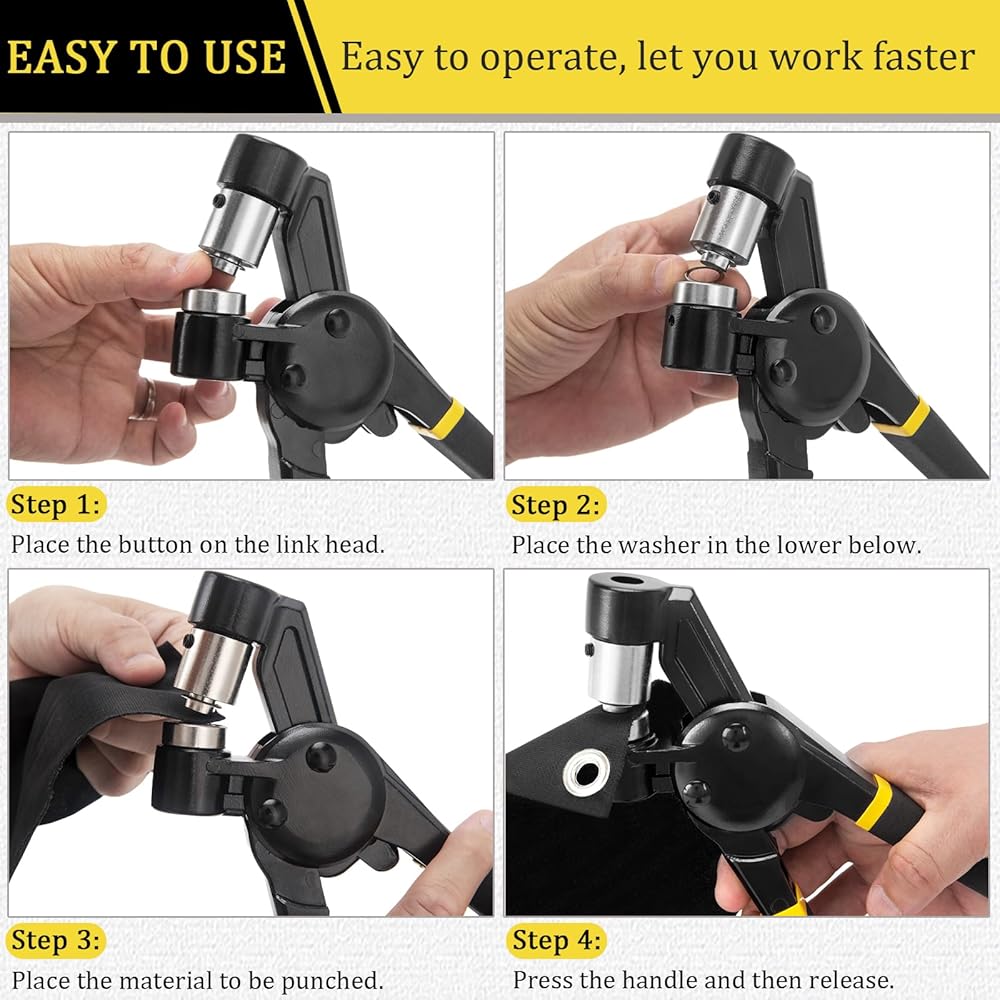 EASY TO USE

Easy to operate, let you work faster

Step 1:
Place the button on the link head.

Step 2:
Place the washer in the lower below.

Step 3:
Place the material to be punched.

Step 4:
Press the handle and then release.