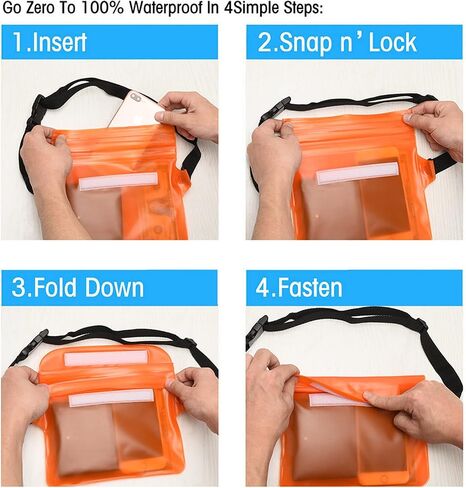 Go Zero To 100% Waterproof In 4Simple Steps:

1.Insert

2.Snap n' Lock

3.Fold Down

4.Fasten