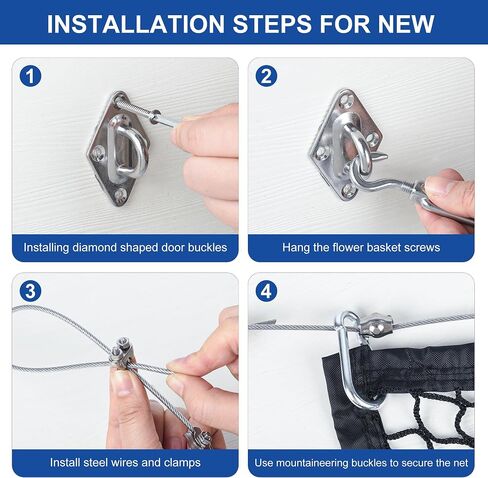 INSTALLATION STEPS FOR NEW

1

Installing diamond shaped door buckles

2

Hang the flower basket screws

3

Install steel wires and clamps

4

Use mountaineering buckles to secure the net