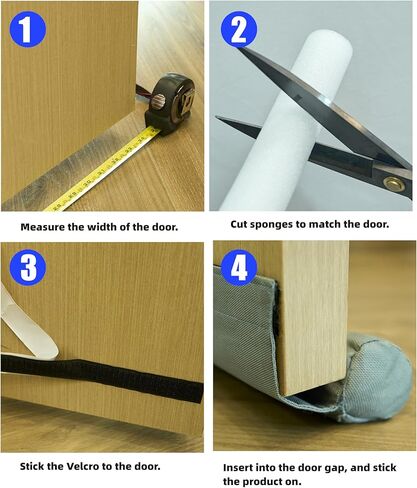 1

Measure the width of the door.

2

Cut sponges to match the door.

3

Stick the Velcro to the door.

4

Insert into the door gap, and stick the product on.