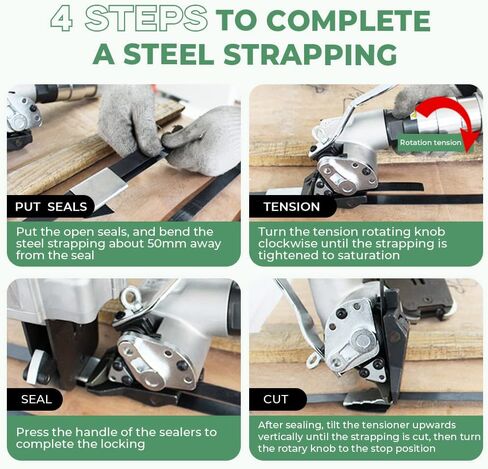 4 STEPS TO COMPLETE A STEEL STRAPPING

PUT SEALS

Put the open seals, and bend the steel strapping about 50mm away from the seal

Rotation tension

TENSION

Turn the tension rotating knob clockwise until the strapping is tightened to saturation

SEAL

Press the handle of the sealers to complete the locking

CUT

After sealing, tilt the tensioner upwards vertically until the strapping is cut, then turn the rotary knob to the stop position