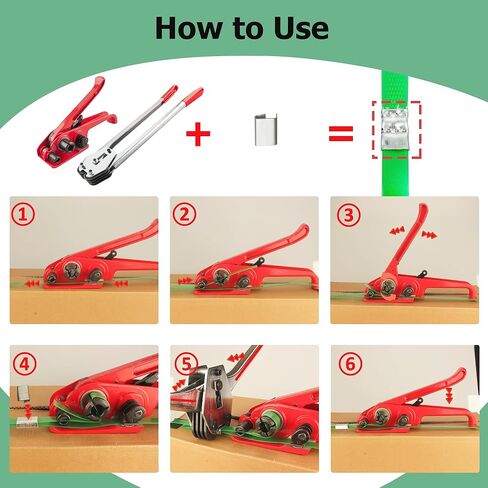 How to Use

+ =

①

②

③

④

⑤

⑥