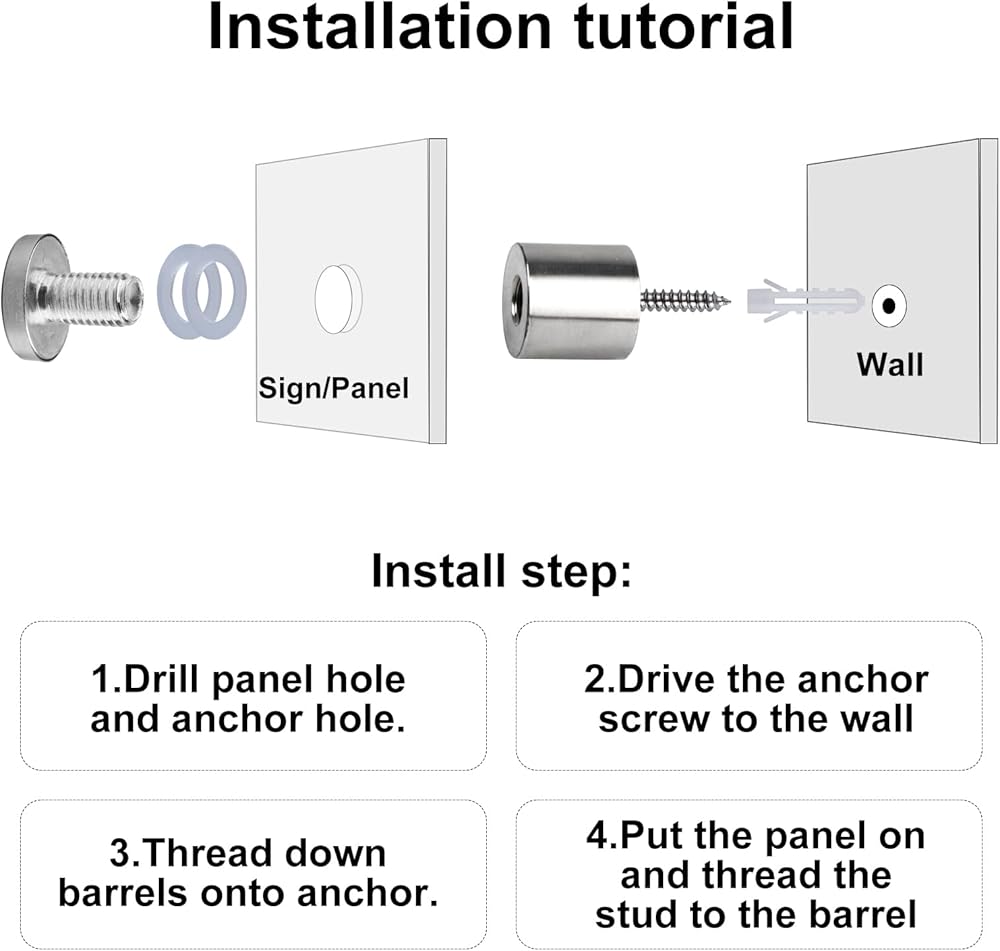 Installation tutorial

Sign/Panel

Wall

Install step:

1.Drill panel hole and anchor hole.

2.Drive the anchor screw to the wall

3.Thread down barrels onto anchor.

4.Put the panel on and thread the stud to the barrel