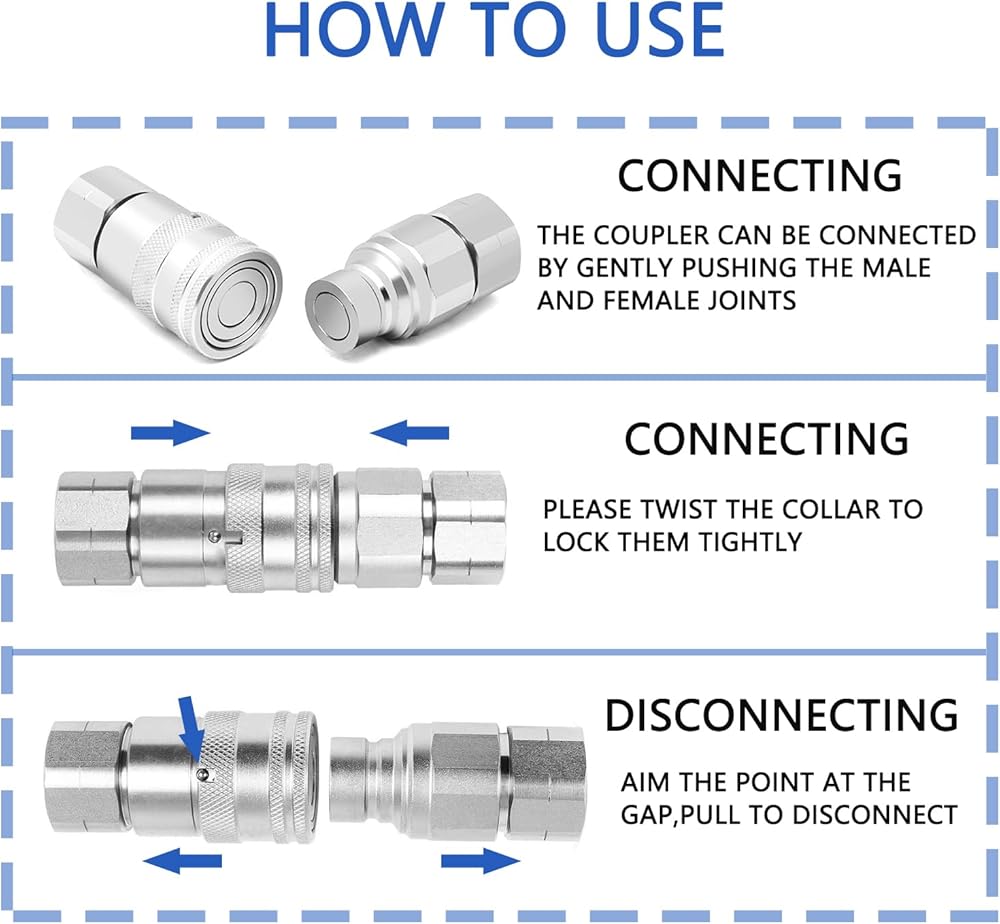 HOW TO USE

CONNECTING

THE COUPLER CAN BE CONNECTED BY GENTLY PUSHING THE MALE AND FEMALE JOINTS

CONNECTING

PLEASE TWIST THE COLLAR TO LOCK THEM TIGHTLY

DISCONNECTING

AIM THE POINT AT THE GAP,PULL TO DISCONNECT