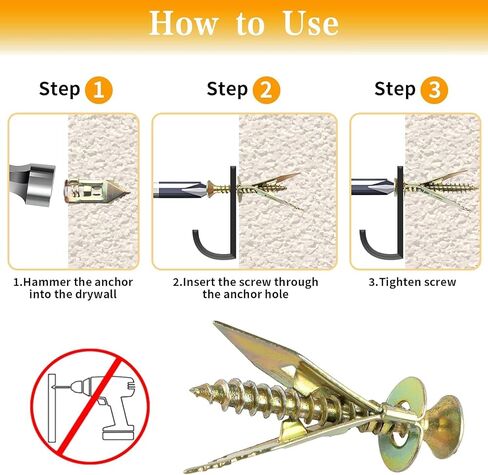 How to Use

Step 1

Step 2

Step 3

1.Hammer the anchor into the drywall

2.Insert the screw through the anchor hole

3.Tighten screw