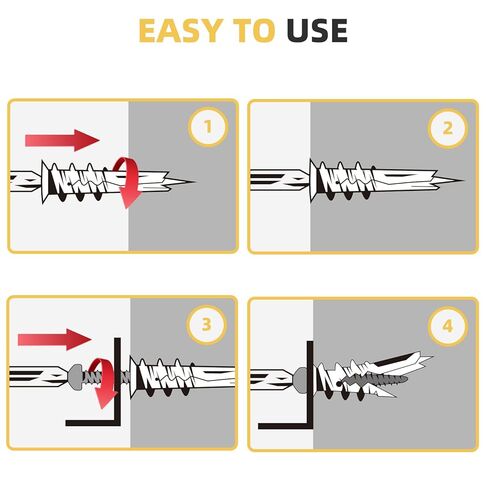 EASY TO USE

1

2

3

4