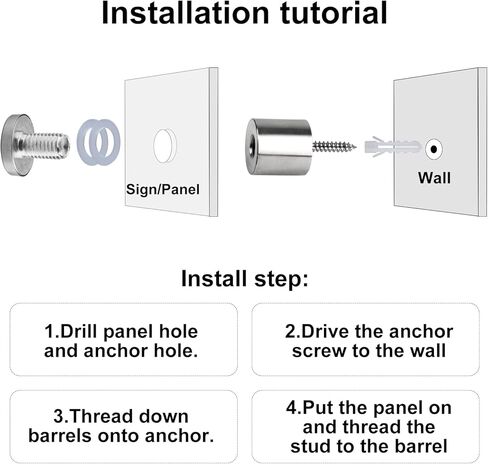 Installation tutorial

Sign/Panel

Wall

Install step:

1.Drill panel hole and anchor hole.

2.Drive the anchor screw to the wall

3.Thread down barrels onto anchor.

4.Put the panel on and thread the stud to the barrel