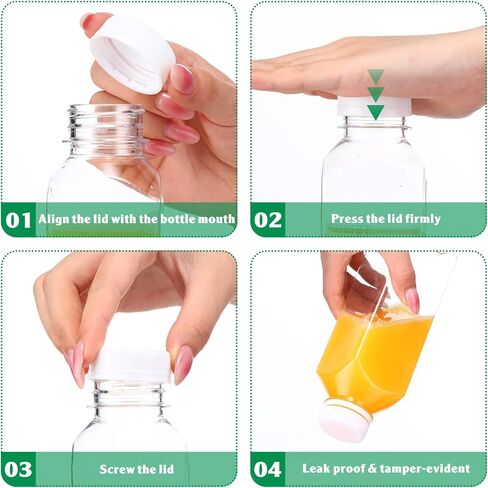 01 Align the lid with the bottle mouth

02 Press the lid firmly

03 Screw the lid

04 Leak proof & tamper-evident