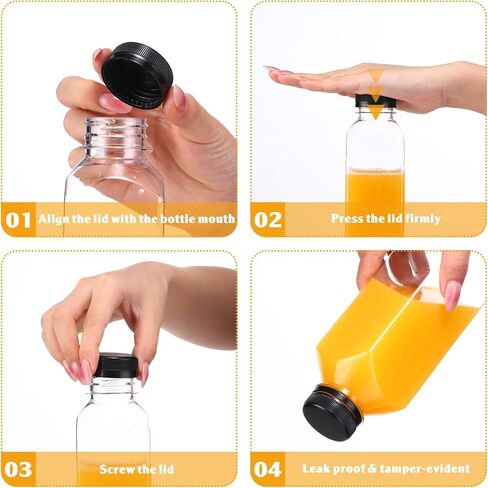 01 Align the lid with the bottle mouth

02 Press the lid firmly

03 Screw the lid

04 Leak proof & tamper-evident