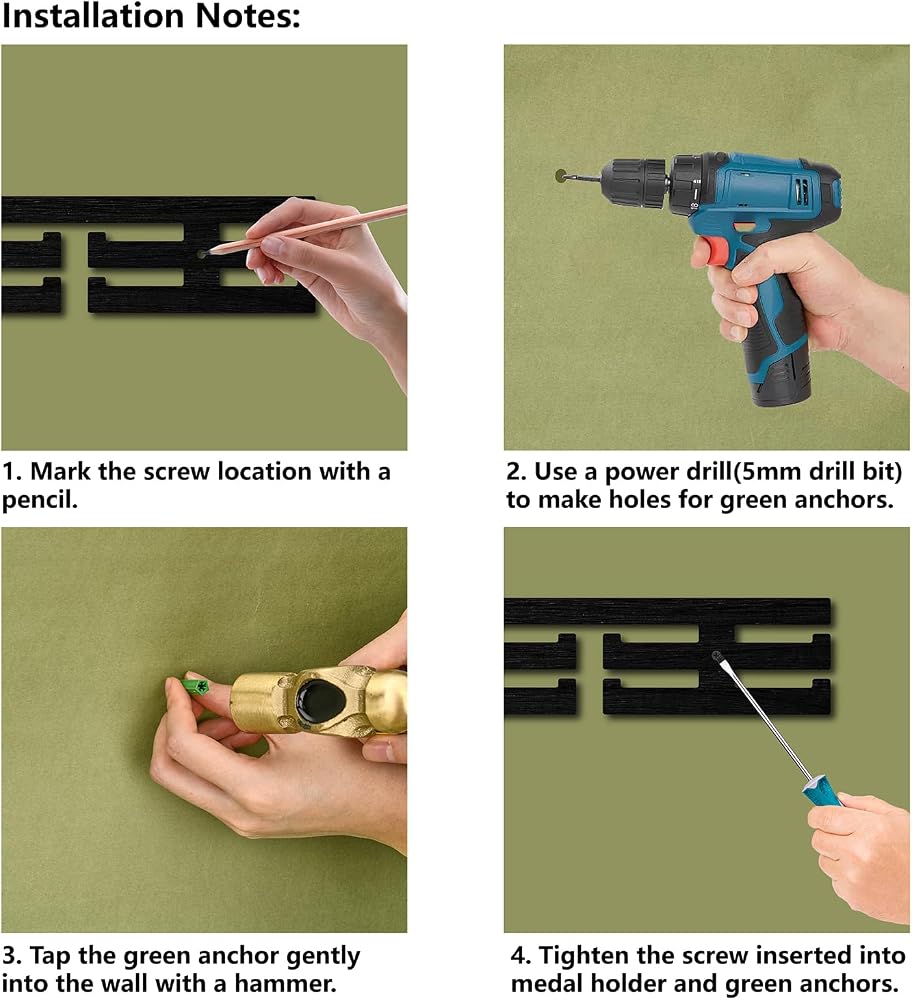 Installation Notes:

1. Mark the screw location with a pencil.

2. Use a power drill(5mm drill bit) to make holes for green anchors.

3. Tap the green anchor gently into the wall with a hammer.

4. Tighten the screw inserted into medal holder and green anchors.