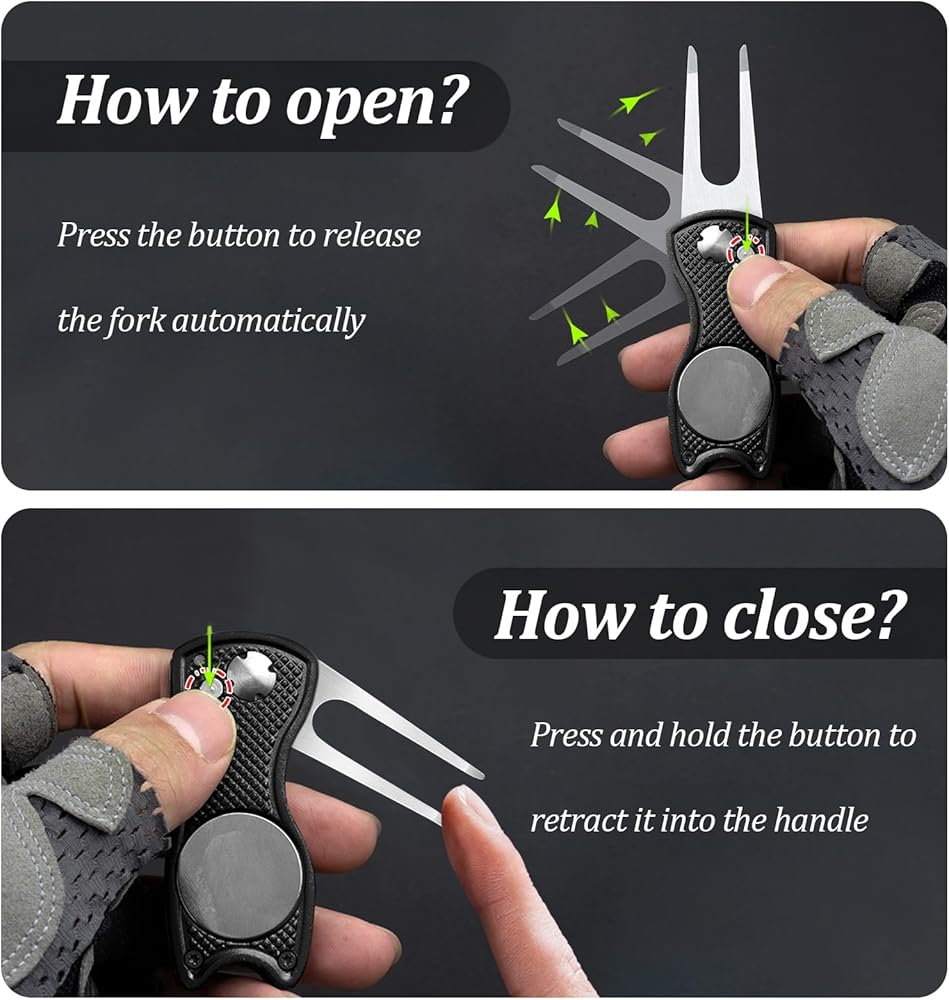 How to open?

Press the button to release the fork automatically

How to close?

Press and hold the button to retract it into the handle