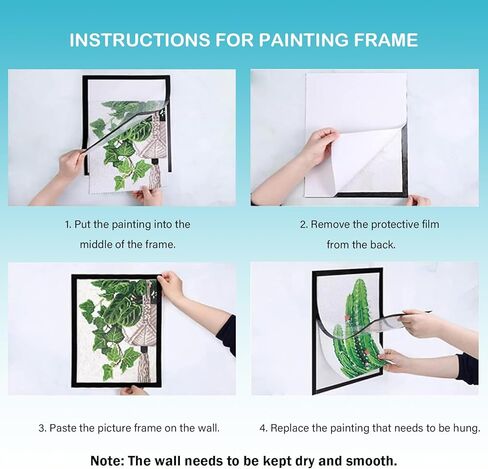 INSTRUCTIONS FOR PAINTING FRAME

1. Put the painting into the middle of the frame.

2. Remove the protective film from the back.

3. Paste the picture frame on the wall.

4. Replace the painting that needs to be hung.

Note: The wall needs to be kept dry and smooth.