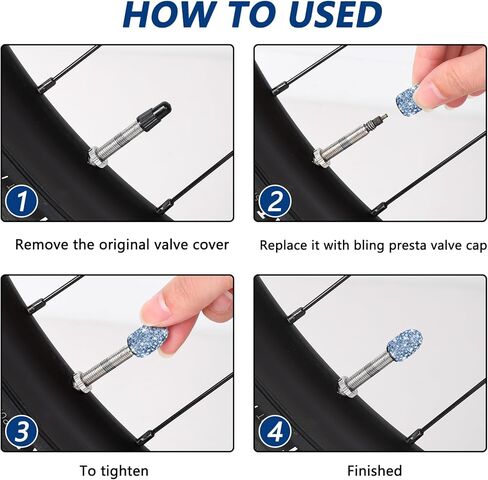 HOW TO USED

1

Remove the original valve cover

2

Replace it with bling presta valve cap

3

To tighten

4

Finished