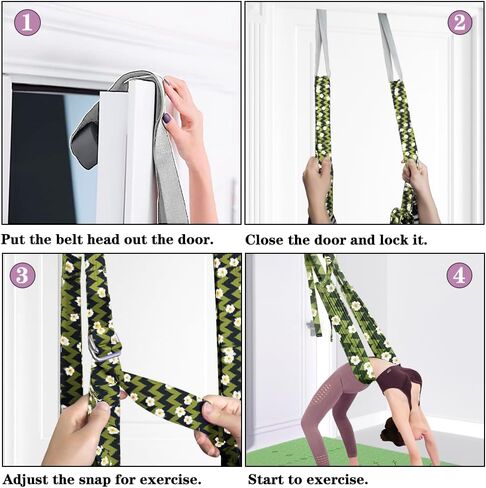 1

Put the belt head out the door.

2

Close the door and lock it.

3

Adjust the snap for exercise.

4

Start to exercise.