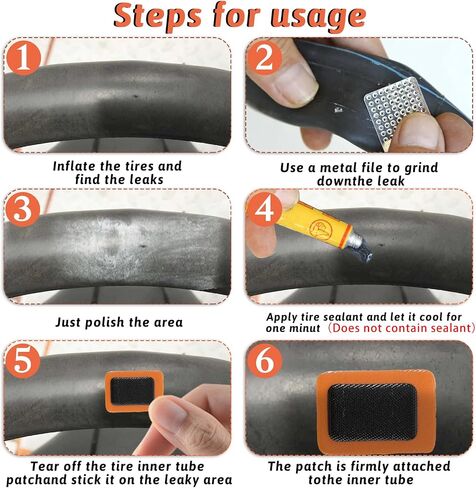 Steps for usage

1

Inflate the tires and find the leaks

2

Use a metal file to grind downthe leak

3

Just polish the area

4

Apply tire sealant and let it cool for one minut (Does not contain sealant)

5

Tear off the tire inner tube patchand stick it on the leaky area

6

The patch is firmly attached tothe inner tube