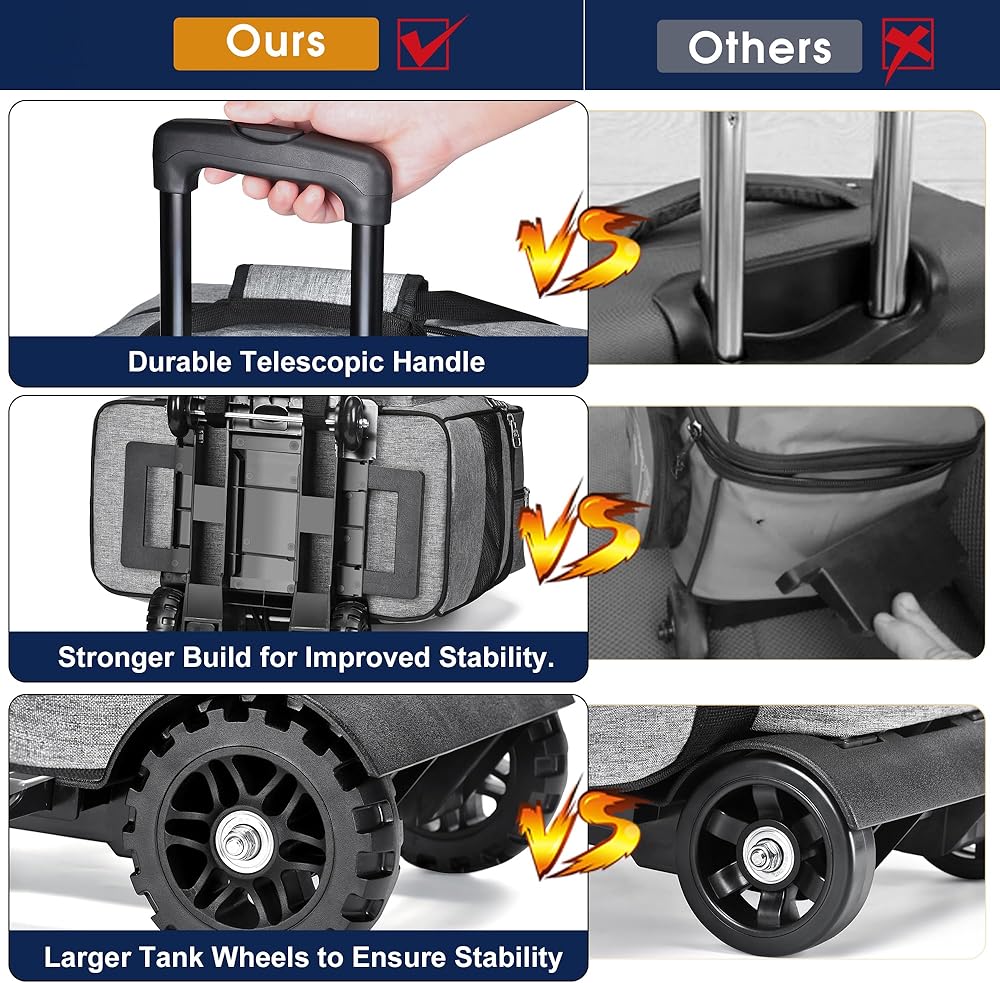 Ours

Others

VS

Durable Telescopic Handle

VS

Stronger Build for Improved Stability.

VS

Larger Tank Wheels to Ensure Stability