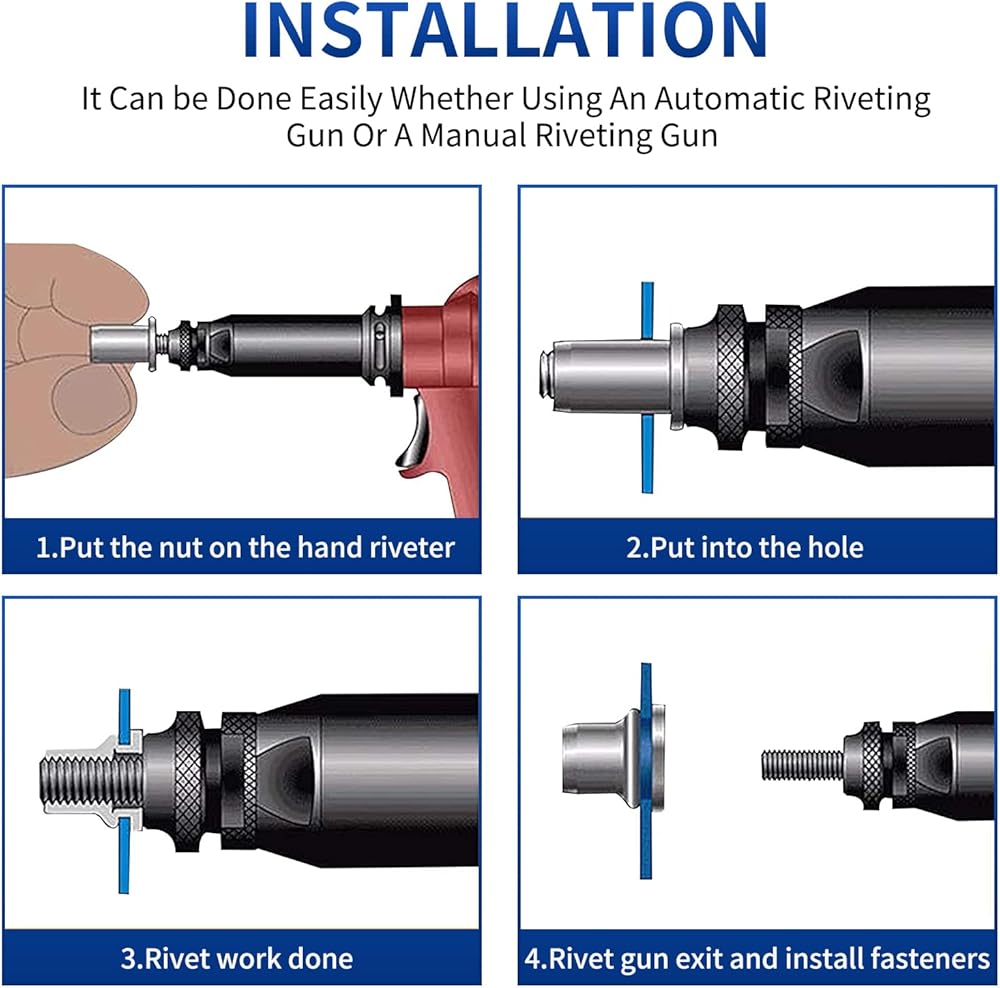 INSTALLATION

It Can be Done Easily Whether Using An Automatic Riveting Gun Or A Manual Riveting Gun

1.Put the nut on the hand riveter

2.Put into the hole

3.Rivet work done

4.Rivet gun exit and install fasteners