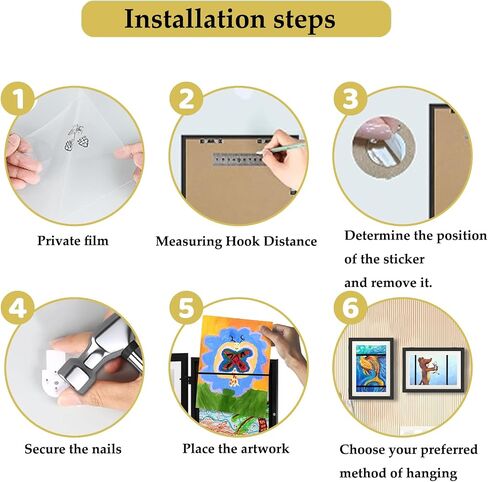 Installation steps

1

Private film

2

Measuring Hook Distance

3

Determine the position of the sticker
and remove it.

4

Secure the nails

5

Place the artwork

6

Choose your preferred method of hanging