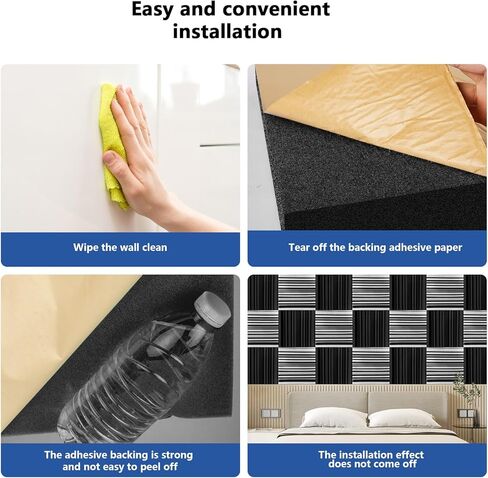 Easy and convenient installation

Wipe the wall clean

Tear off the backing adhesive paper

The adhesive backing is strong and not easy to peel off

The installation effect does not come off