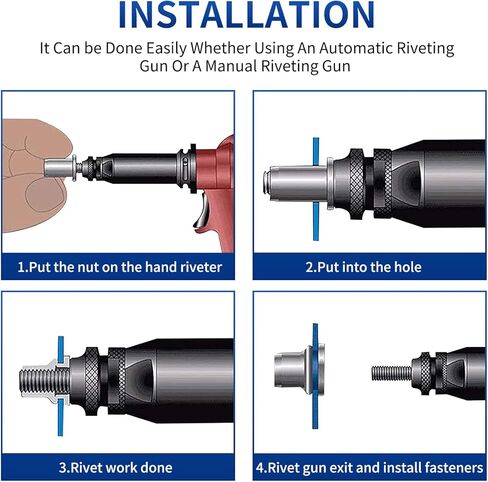 INSTALLATION

It Can be Done Easily Whether Using An Automatic Riveting Gun Or A Manual Riveting Gun

1.Put the nut on the hand riveter

2.Put into the hole

3.Rivet work done

4.Rivet gun exit and install fasteners