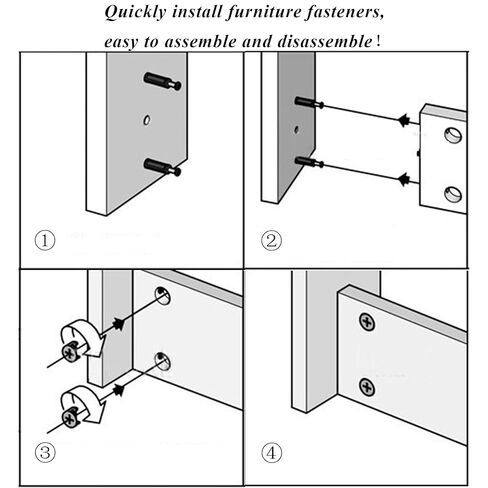 Quickly install furniture fasteners,
easy to assemble and disassemble!

①

②

③

④