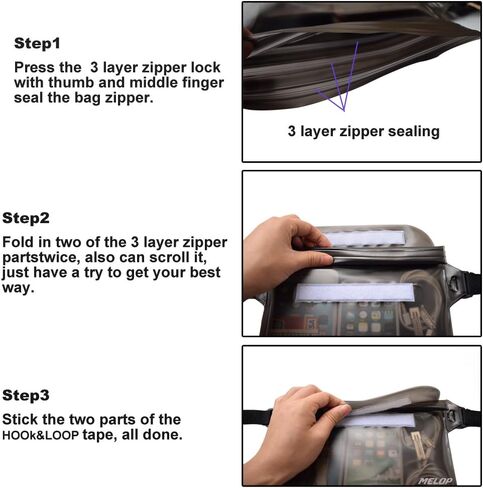 Step1

Press the 3 layer zipper lock with thumb and middle finger seal the bag zipper.

3 layer zipper sealing

Step2

Fold in two of the 3 layer zipper partstwice, also can scroll it, just have a try to get your best way.

Step3

Stick the two parts of the HOOk&LOOP tape, all done.

MELOP