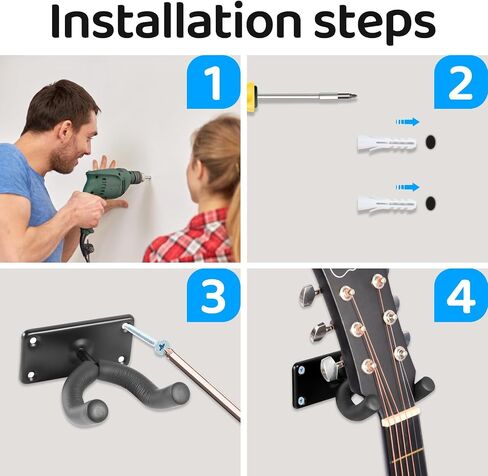 Installation steps

1

2

3

4