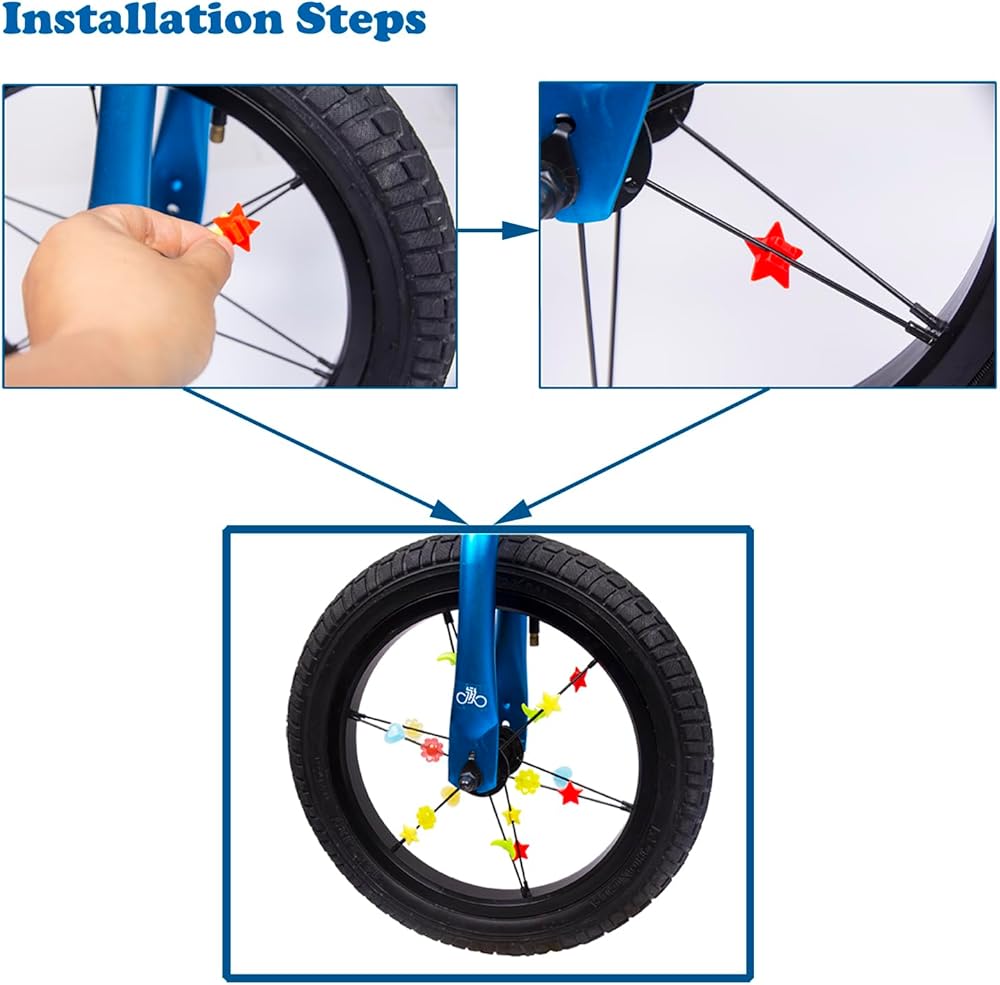 Installation Steps