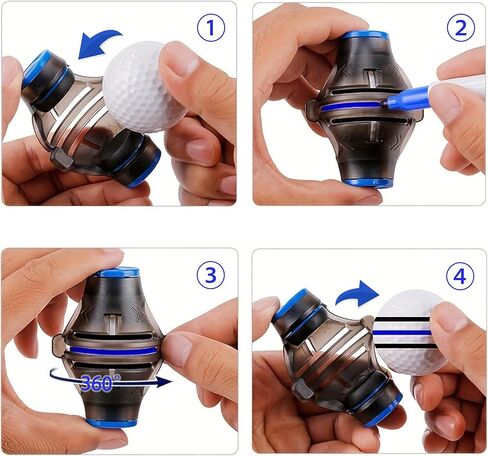 1

2

3

360°

4