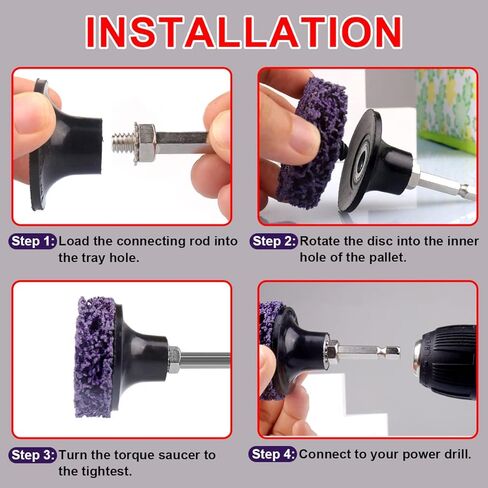 INSTALLATION

Step 1: Load the connecting rod into the tray hole.

Step 2: Rotate the disc into the inner hole of the pallet.

Step 3: Turn the torque saucer to the tightest.

Step 4: Connect to your power drill.