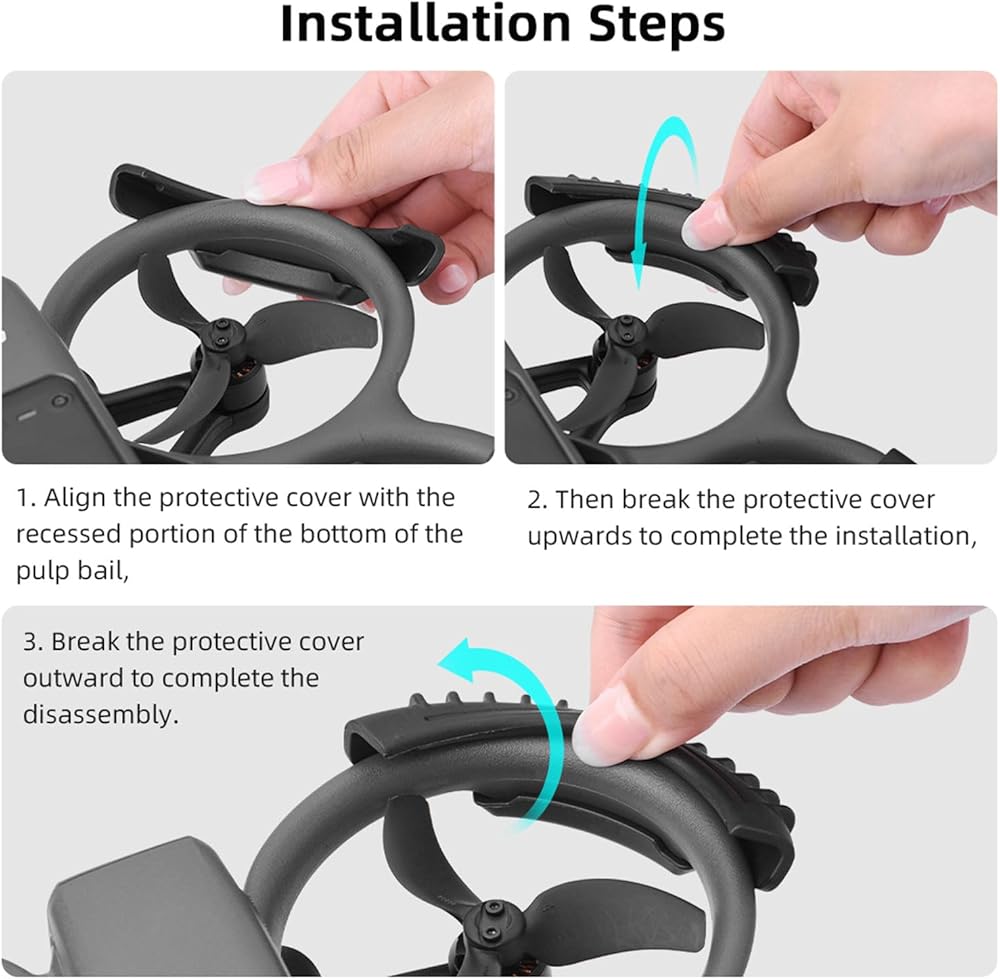 Installation Steps

1. Align the protective cover with the recessed portion of the bottom of the pulp bail,

2. Then break the protective cover upwards to complete the installation,

3. Break the protective cover outward to complete the disassembly.