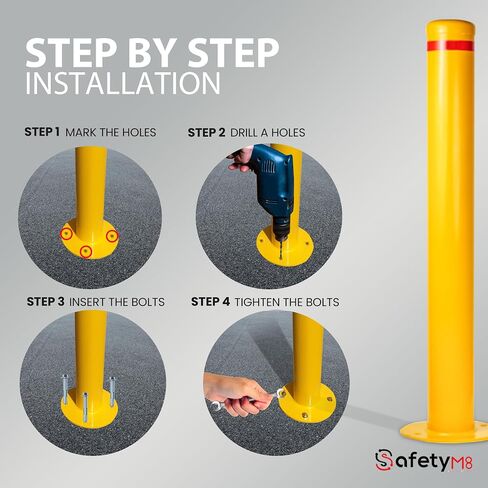 STEP BY STEP
INSTALLATION

STEP 1 MARK THE HOLES

STEP 2 DRILL A HOLES

STEP 3 INSERT THE BOLTS

STEP 4 TIGHTEN THE BOLTS

SafetyM8