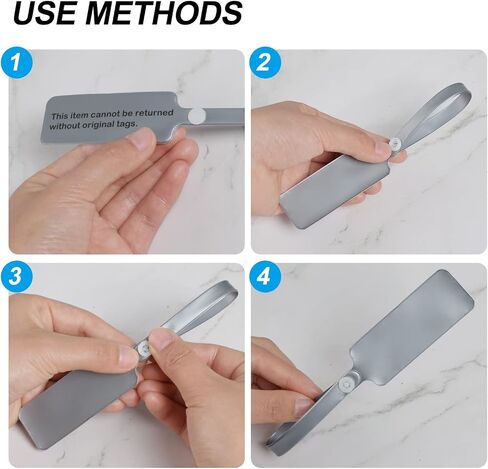 USE METHODS

1

This item cannot be returned without original tags.

2

3

4