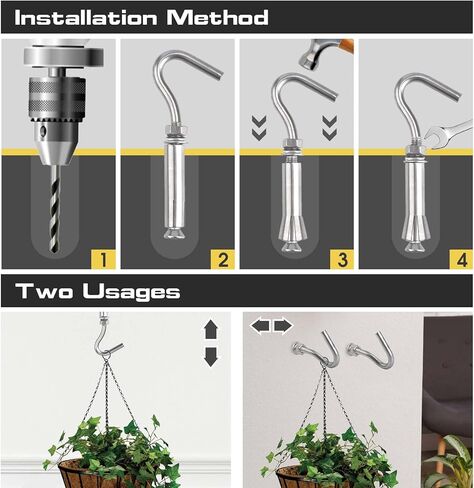 Installation Method

1

2

3

4

Two Usages