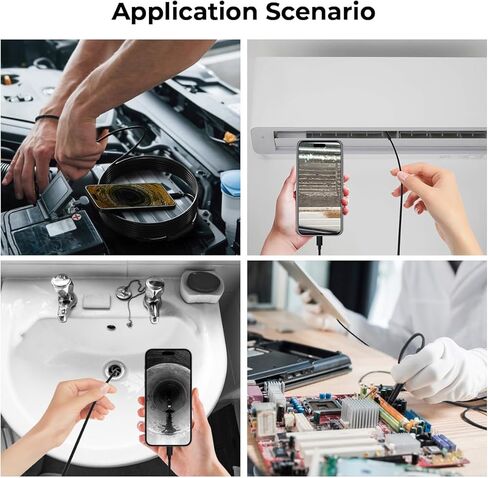 Application Scenario