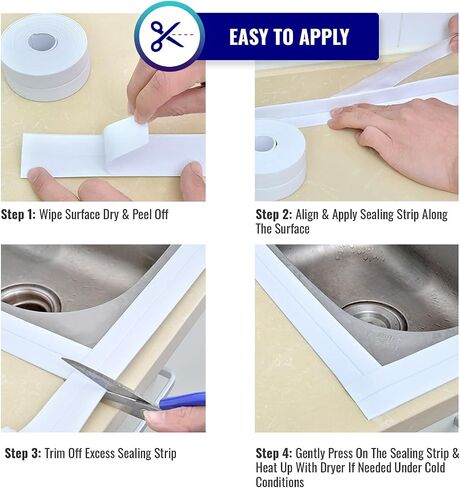 EASY TO APPLY

Step 1: Wipe Surface Dry & Peel Off

Step 2: Align & Apply Sealing Strip Along The Surface

Step 3: Trim Off Excess Sealing Strip

Step 4: Gently Press On The Sealing Strip & Heat Up With Dryer If Needed Under Cold Conditions