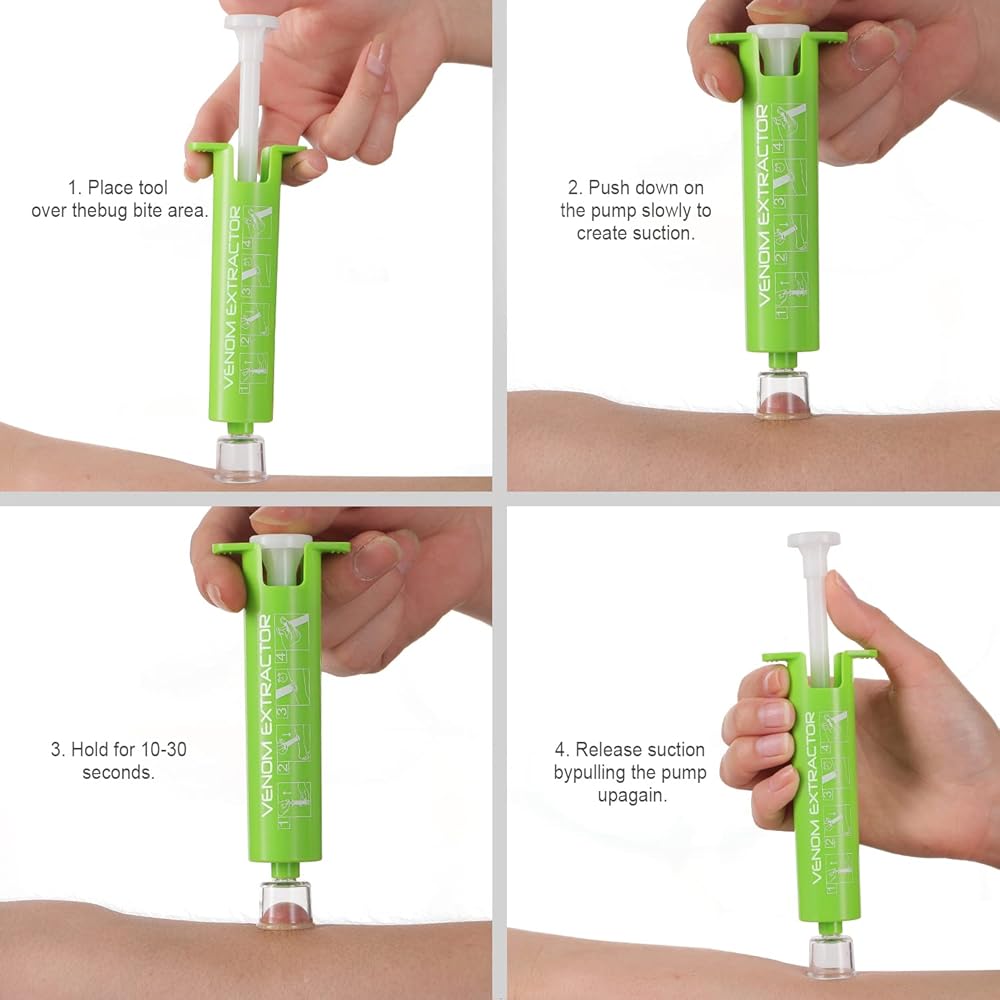 1. Place tool over thebug bite area.

VENOM EXTRACTOR
1 2 3 4

2. Push down on the pump slowly to create suction.

VENOM EXTRACTOR
1 2 3 4

3. Hold for 10-30 seconds.

VENOM EXTRACTOR
1 2 3 4

4. Release suction bypulling the pump upagain.

VENOM EXTRACTOR
1 2 3 4