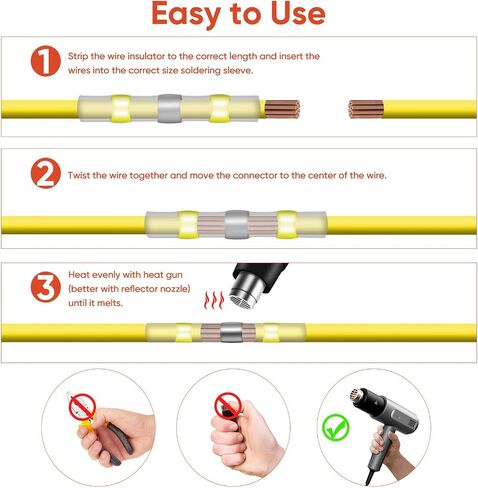 Easy to Use

1 Strip the wire insulator to the correct length and insert the wires into the correct size soldering sleeve.

2 Twist the wire together and move the connector to the center of the wire.

3 Heat evenly with heat gun (better with reflector nozzle) until it melts.