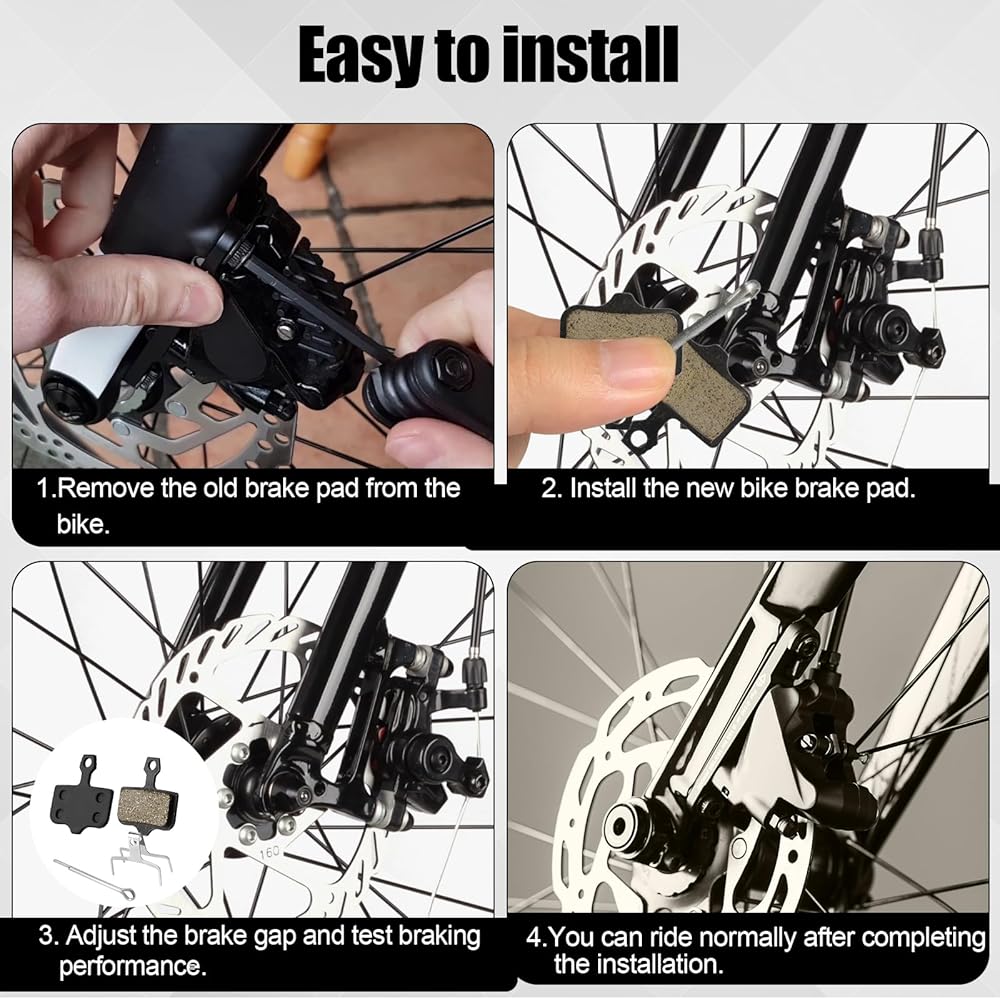 Easy to install

1.Remove the old brake pad from the bike.

2. Install the new bike brake pad.

160

3. Adjust the brake gap and test braking performance.

4.You can ride normally after completing the installation.