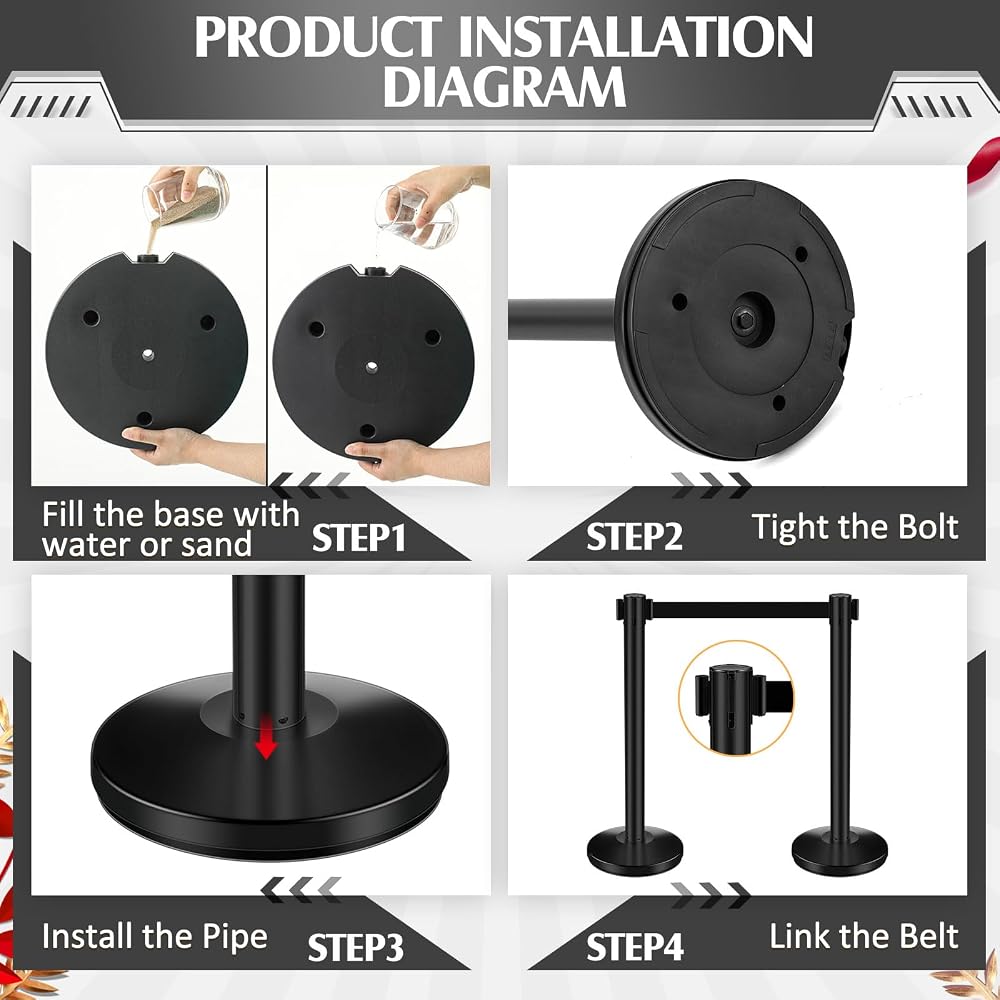 PRODUCT INSTALLATION DIAGRAM

Fill the base with water or sand

STEP1

STEP2

Tight the Bolt

Install the Pipe

STEP3

STEP4

Link the Belt