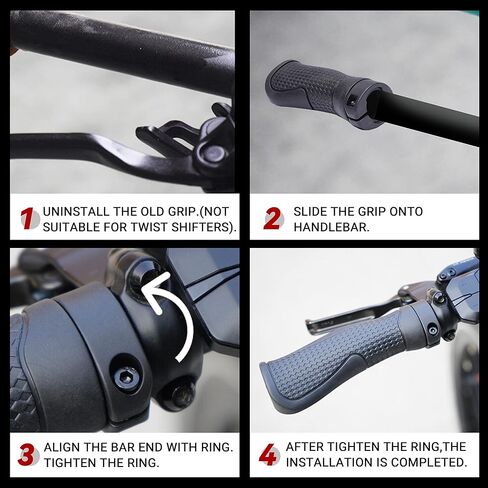 1 UNINSTALL THE OLD GRIP.(NOT SUITABLE FOR TWIST SHIFTERS).

2 SLIDE THE GRIP ONTO HANDLEBAR.

3 ALIGN THE BAR END WITH RING. TIGHTEN THE RING.

4 AFTER TIGHTEN THE RING,THE INSTALLATION IS COMPLETED.