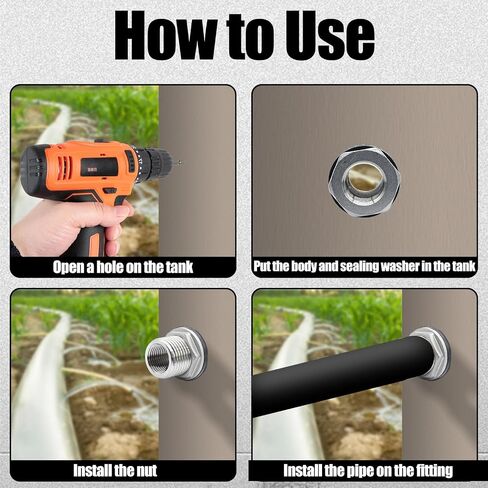 How to Use

Open a hole on the tank

Put the body and sealing washer in the tank

Install the nut

Install the pipe on the fitting